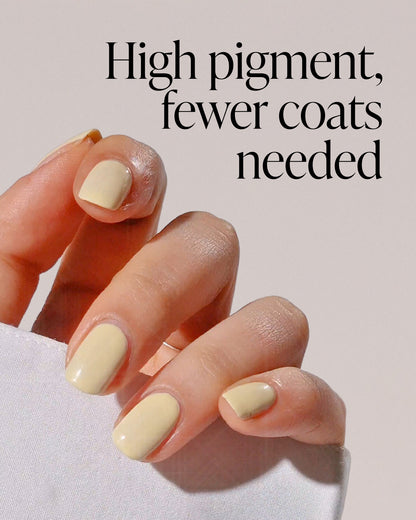 High pigment, fewer coats needed